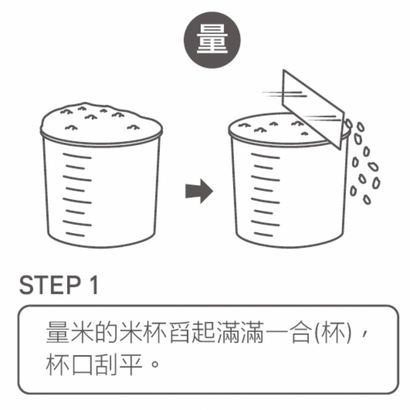 量

STEP 1

量米的米杯舀起滿滿一合(杯)，杯口刮平。