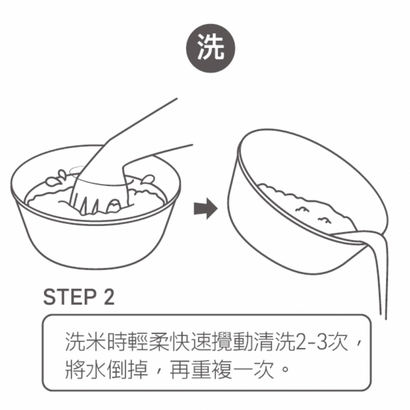 洗

STEP 2

洗米時輕柔快速攪動清洗2-3次，將水倒掉，再重複一次。