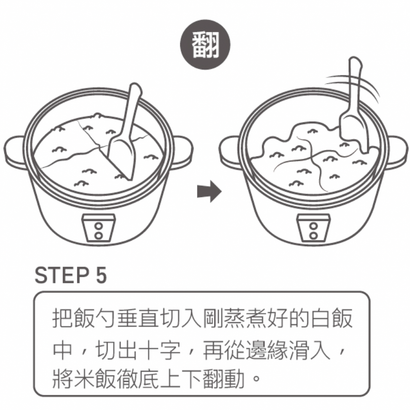 翻

STEP 5

把飯勺垂直切入剛蒸煮好的白飯中，切出十字，再從邊緣滑入，將米飯徹底上下翻動。